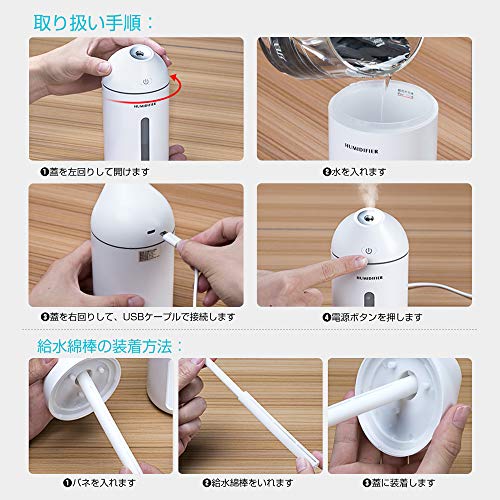 取り扱い手順：

HUMIDIFIER

❶蓋を左回りして開けます

HUMIDIFIER

❷水を入れます

❸蓋を右回りして、USBケーブルで接続します

HUMIDIFIER

❹電源ボタンを押します

給水綿棒の装着方法：

❶バネを入れます

❷給水綿棒をいれます

❸蓋に装着します