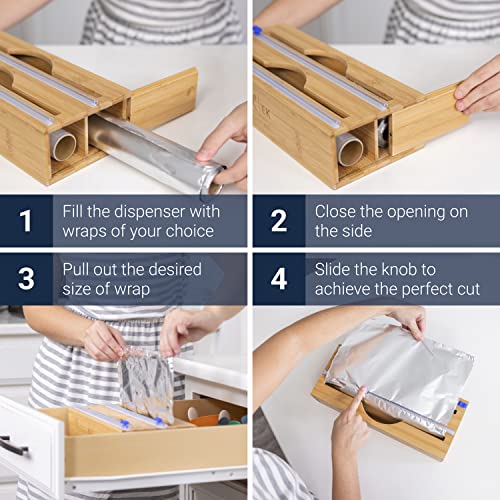 1
Fill the dispenser with wraps of your choice

2
Close the opening on the side

3
Pull out the desired size of wrap

4
Slide the knob to achieve the perfect cut