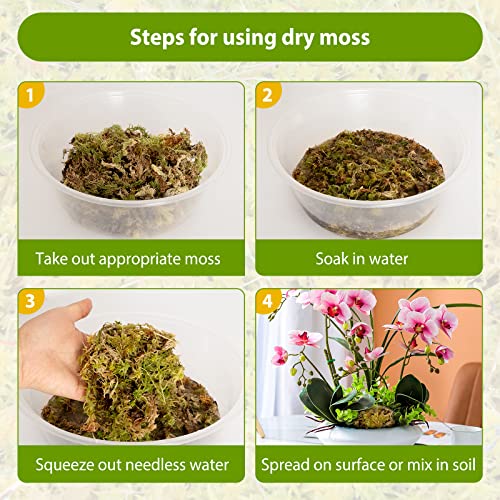 Steps for using dry moss

1
Take out appropriate moss

2
Soak in water

3
Squeeze out needless water

4
Spread on surface or mix in soil