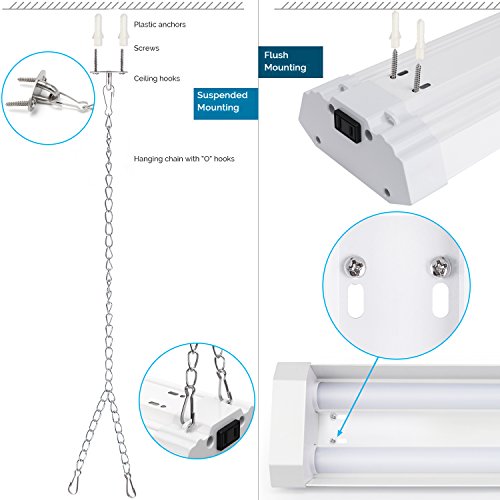 Plastic anchors

Screws

Ceiling hooks

Suspended Mounting

Hanging chain with "O" hooks

Flush Mounting