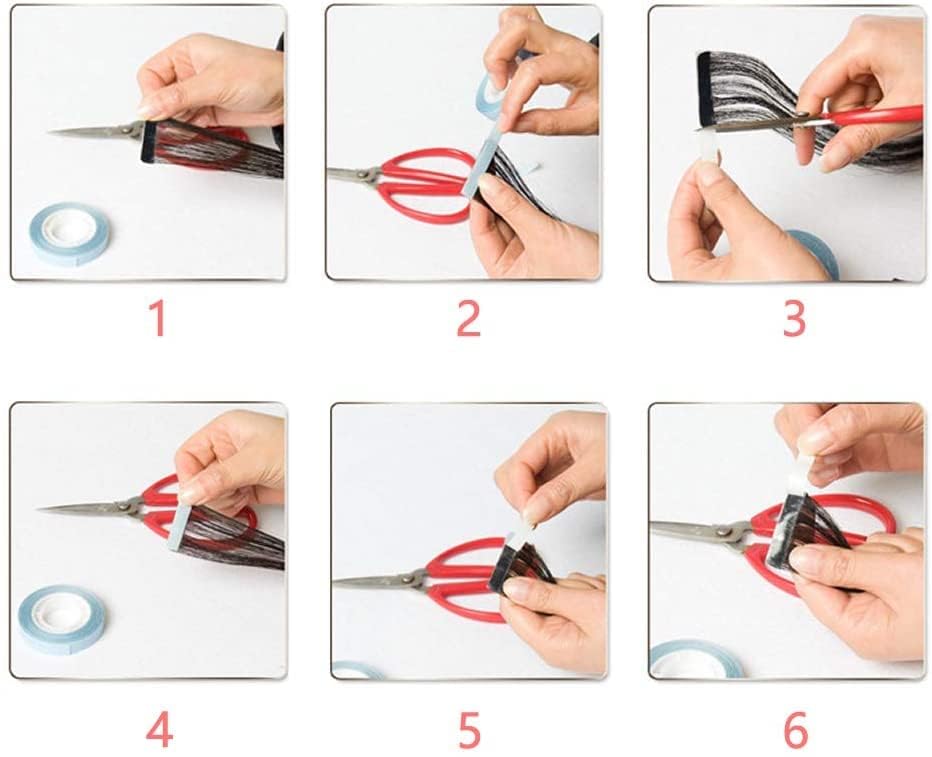 1

2

3

4

5

6