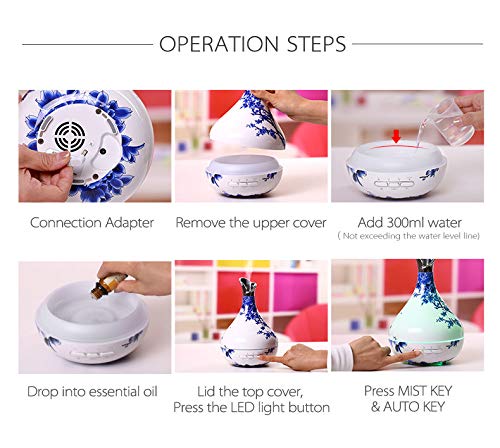 OPERATION STEPS

Connection Adapter

Remove the upper cover

Add 300ml water
( Not exceeding the water level line)

Drop into essential oil

Lid the top cover,
Press the LED light button

Press MIST KEY
& AUTO KEY