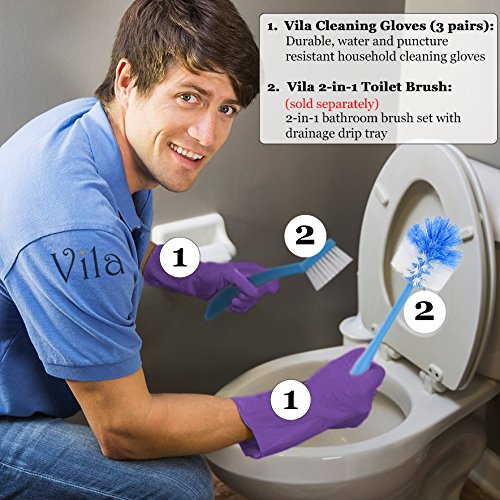 1. Vila Cleaning Gloves (3 pairs):
Durable, water and puncture resistant household cleaning gloves

2. Vila 2-in-1 Toilet Brush:
(sold separately)
2-in-1 bathroom brush set with drainage drip tray

Vila

1

2

2

1