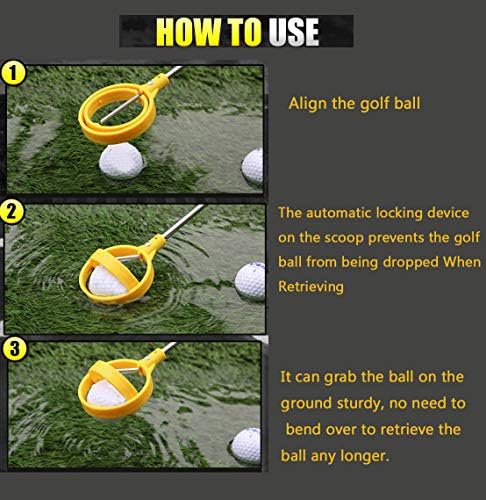 HOW TO USE

1

Align the golf ball

2

The automatic locking device on the scoop prevents the golf ball from being dropped When Retrieving

3

It can grab the ball on the ground sturdy, no need to bend over to retrieve the ball any longer.