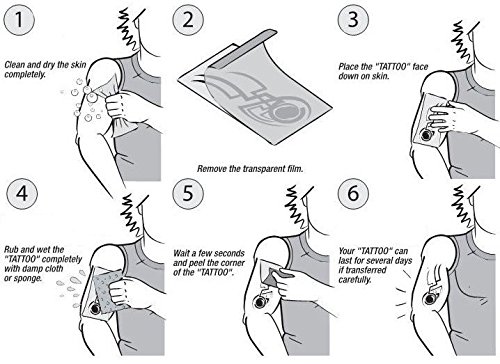 1

Clean and dry the skin completely.

2

Remove the transparent film.

3

Place the "TATTOO" face down on skin.

4

Rub and wet the "TATTOO" completely with damp cloth or sponge.

5

Wait a few seconds and peel the corner of the "TATTOO".

6

Your "TATTOO" can last for several days if transferred carefully.