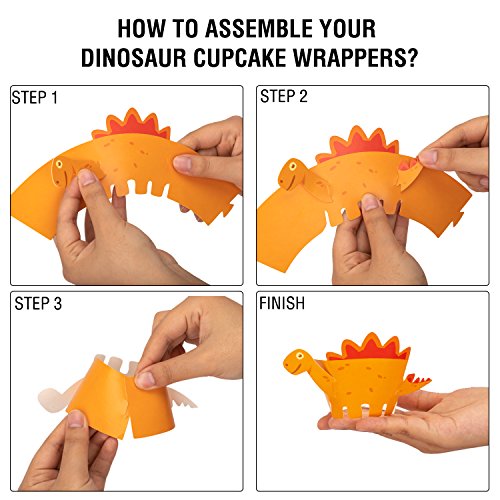 HOW TO ASSEMBLE YOUR DINOSAUR CUPCAKE WRAPPERS?

STEP 1

STEP 2

STEP 3

FINISH