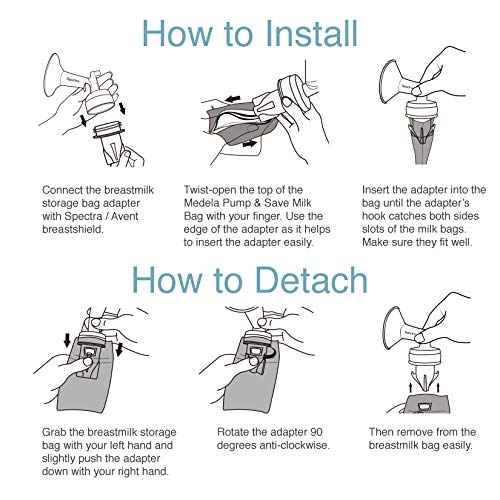 How to Install

Connect the breastmilk storage bag adapter with Spectra / Avent breastshield.

Twist-open the top of the Medela Pump & Save Milk Bag with your finger. Use the edge of the adapter as it helps to insert the adapter easily.

Insert the adapter into the bag until the adapter's hook catches both sides slots of the milk bags. Make sure they fit well.

How to Detach

Grab the breastmilk storage bag with your left hand and slightly push the adapter down with your right hand.

Rotate the adapter 90 degrees anti-clockwise.

Then remove from the breastmilk bag easily.