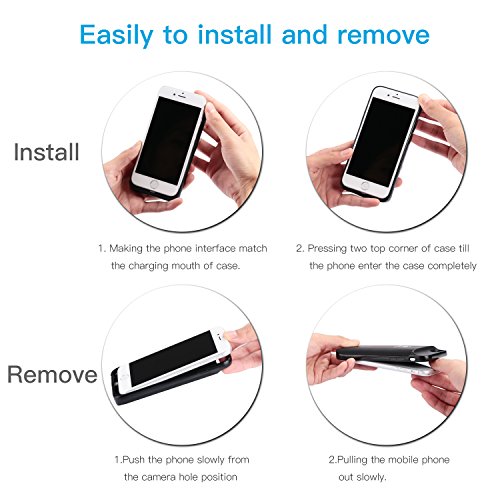 Easily to install and remove

Install

1. Making the phone interface match the charging mouth of case.

2. Pressing two top corner of case till the phone enter the case completely

Remove

1.Push the phone slowly from the camera hole position

2.Pulling the mobile phone out slowly.