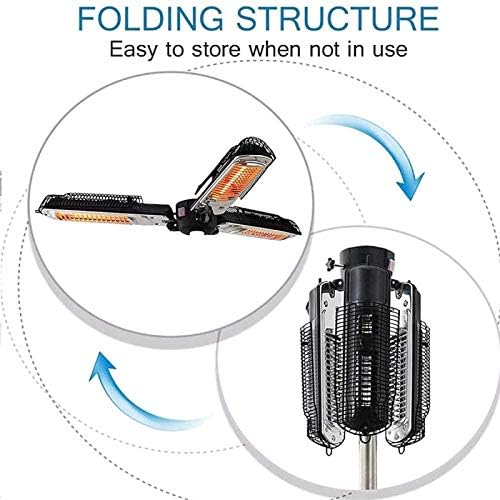 FOLDING STRUCTURE
Easy to store when not in use