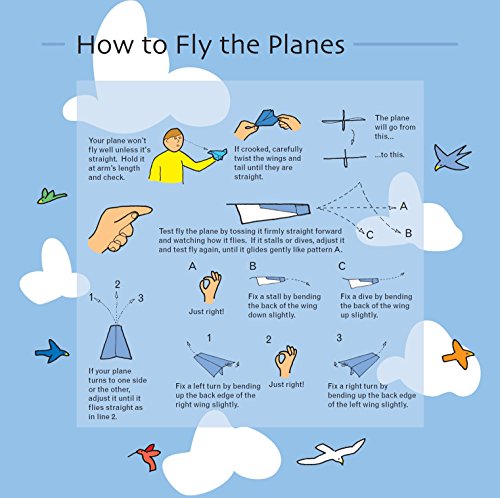 How to Fly the Planes

Your plane won't fly well unless it's straight. Hold it at arm's length and check.

If crooked, carefully twist the wings and tail until they are straight.

The plane will go from this...

...to this.

A

B

C

Test fly the plane by tossing it firmly straight forward and watching how it flies. If it stalls or dives, adjust it and test fly again, until it glides gently like pattern A.

A

Just right!

B

Fix a stall by bending the back of the wing down slightly.

C

Fix a dive by bending the back of the wing up slightly.

1 2 3

If your plane turns to one side or the other, adjust it until it flies straight as in line 2.

1

Fix a left turn by bending up the back edge of the right wing slightly.

2

Just right!

3

Fix a right turn by bending up the back edge of the left wing slightly.