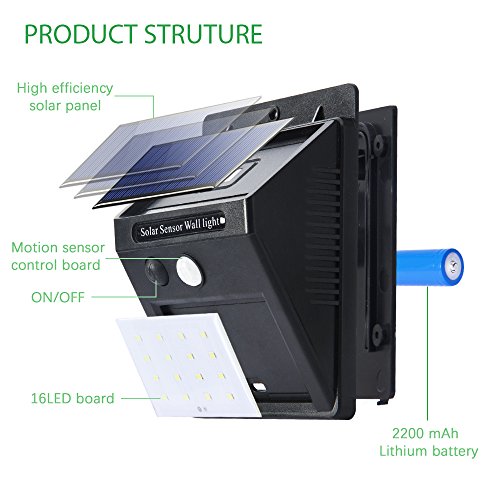 PRODUCT STRUTURE

High efficiency solar panel

Solar Sensor Wall light

Motion sensor control board

ON/OFF

16LED board

2200 mAh Lithium battery