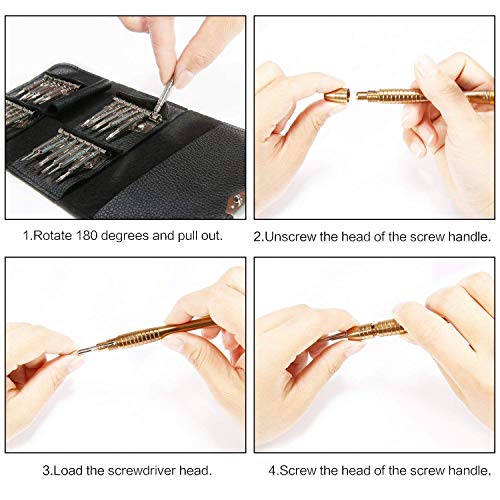 1.Rotate 180 degrees and pull out.

2.Unscrew the head of the screw handle.

3.Load the screwdriver head.

4.Screw the head of the screw handle.