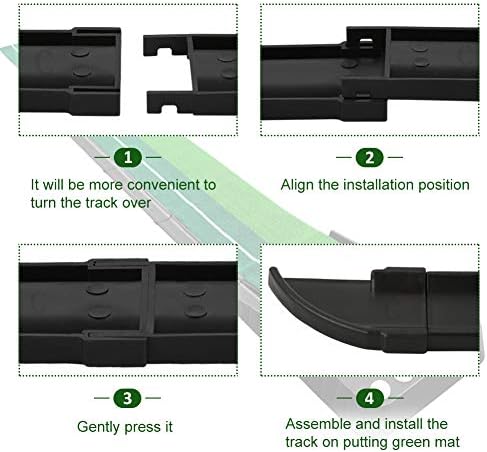 1

It will be more convenient to turn the track over

2

Align the installation position

3

Gently press it

4

Assemble and install the track on putting green mat