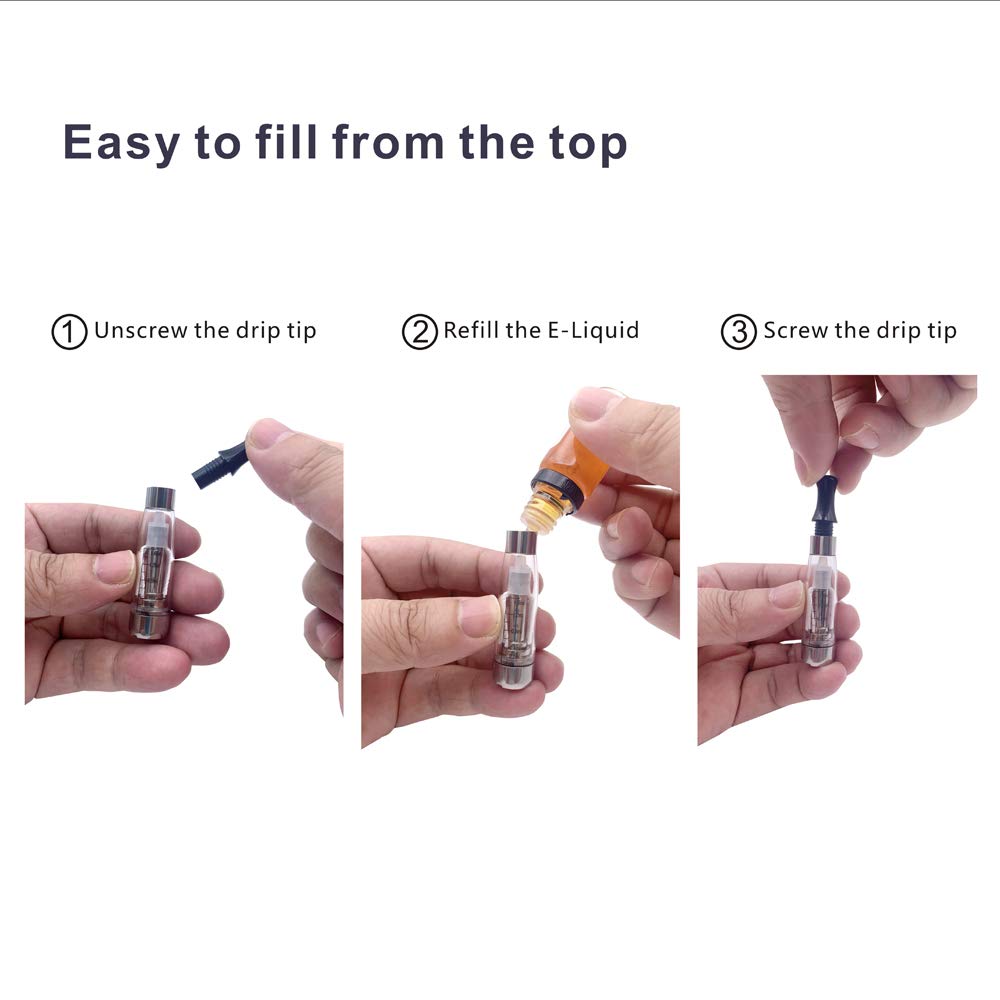 Easy to fill from the top

① Unscrew the drip tip

② Refill the E-Liquid

③ Screw the drip tip