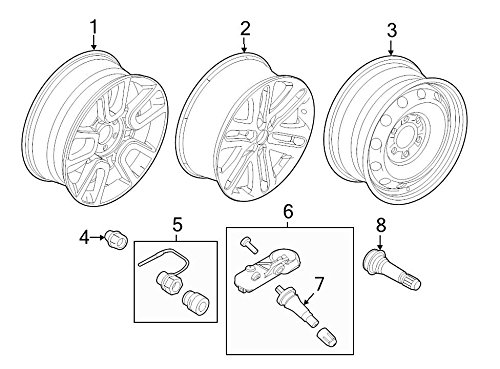 1
2
3
4
5
6
7
8