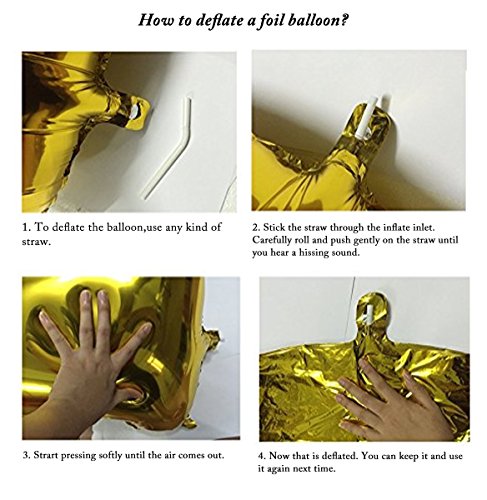 How to deflate a foil balloon?

1. To deflate the balloon,use any kind of straw.

2. Stick the straw through the inflate inlet. Carefully roll and push gently on the straw until you hear a hissing sound.

3. Strart pressing softly until the air comes out.

4. Now that is deflated. You can keep it and use it again next time.