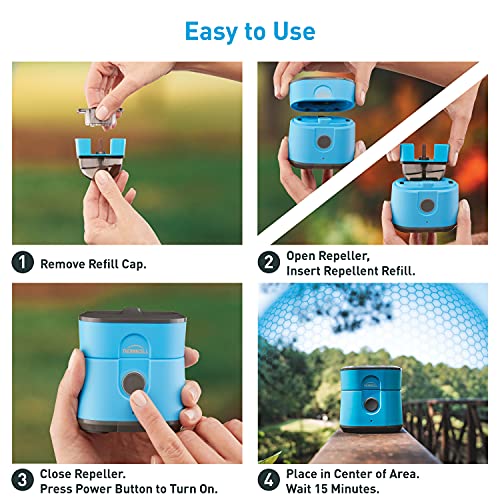 Easy to Use

1 Remove Refill Cap.

2 Open Repeller,
Insert Repellent Refill.

THERMACELL

3 Close Repeller.
Press Power Button to Turn On.

THERMACELL

4 Place in Center of Area.
Wait 15 Minutes.