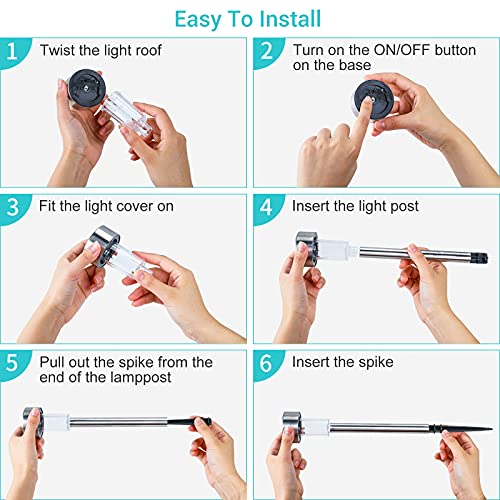 Easy To Install

1 Twist the light roof

2 Turn on the ON/OFF button on the base

3 Fit the light cover on

4 Insert the light post

5 Pull out the spike from the end of the lamppost

6 Insert the spike