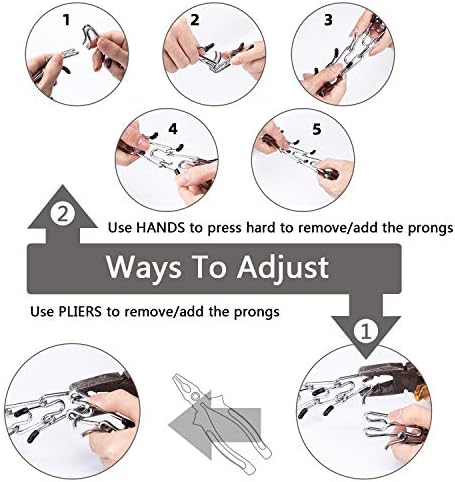 1

2

3

4

5

2

Use HANDS to press hard to remove/add the prongs

Ways To Adjust

Use PLIERS to remove/add the prongs

1