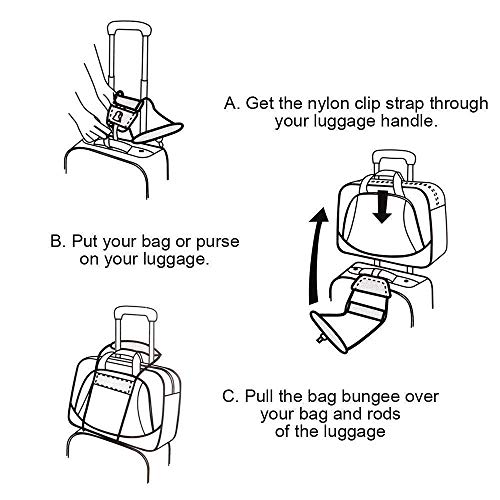 A. Get the nylon clip strap through your luggage handle.

B. Put your bag or purse on your luggage.

C. Pull the bag bungee over your bag and rods of the luggage