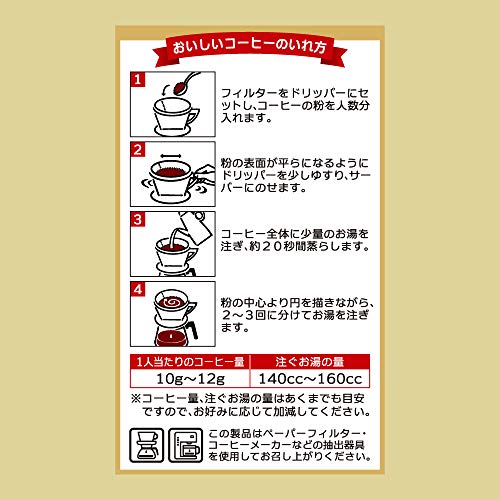 おいしいコーヒーのいれ方

1
フィルターをドリッパーにセットし、コーヒーの粉を人数分入れます。

2
粉の表面が平らになるようにドリッパーを少しゆすり、サーバーにのせます。

3
コーヒー全体に少量のお湯を注ぎ、約２０秒間蒸らします。

4
粉の中心より円を描きながら、２～３回に分けてお湯を注ぎます。

| 1人当たりのコーヒー量 | 注ぐお湯の量 |
|---|---|
| 10g～12g | 140cc～160cc |

※コーヒー量、注ぐお湯の量はあくまでも目安ですので、お好みに応じて加減してください。

この製品はペーパーフィルター・コーヒーメーカーなどの抽出器具を使用してお召し上がりください。