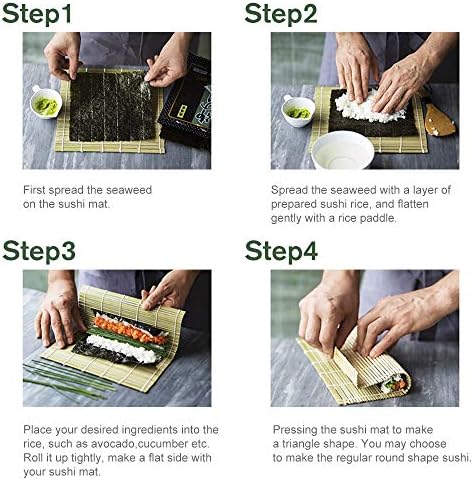 Step1

First spread the seaweed on the sushi mat.

Step2

Spread the seaweed with a layer of prepared sushi rice, and flatten gently with a rice paddle.

Step3

Place your desired ingredients into the rice, such as avocado,cucumber etc. Roll it up tightly, make a flat side with your sushi mat.

Step4

Pressing the sushi mat to make a triangle shape. You may choose to make the regular round shape sushi.