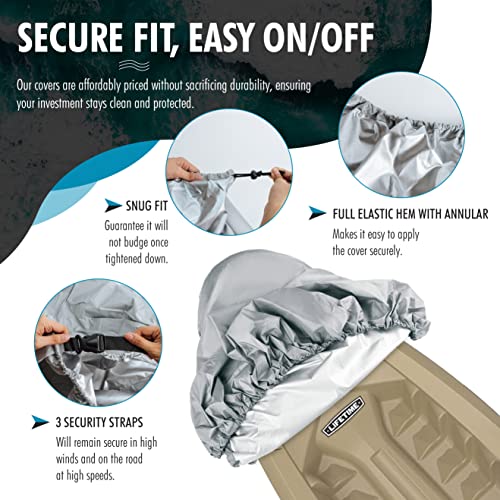 SECURE FIT, EASY ON/OFF

Our covers are affordably priced without sacrificing durability, ensuring your investment stays clean and protected.

SNUG FIT
Guarantee it will not budge once tightened down.

FULL ELASTIC HEM WITH ANNULAR
Makes it easy to apply the cover securely.

3 SECURITY STRAPS
Will remain secure in high winds and on the road at high speeds.

LIFETIME