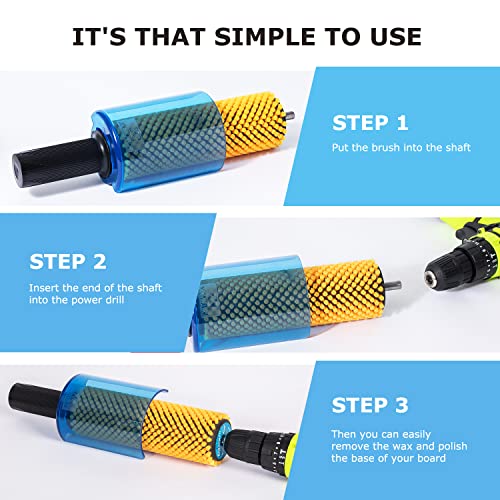 IT'S THAT SIMPLE TO USE

STEP 1

Put the brush into the shaft

STEP 2

Insert the end of the shaft into the power drill

STEP 3

Then you can easily remove the wax and polish the base of your board