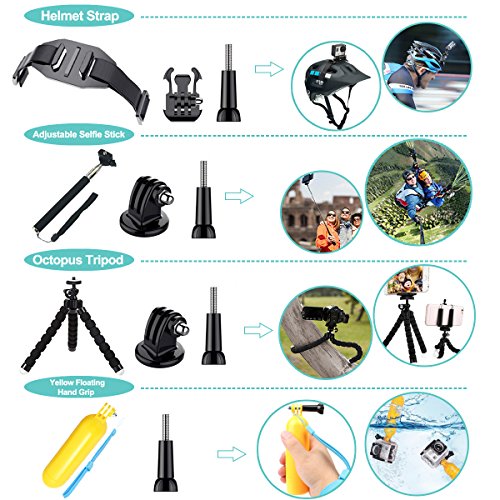 Helmet Strap

Adjustable Selfie Stick

Octopus Tripod

Yellow Floating Hand Grip