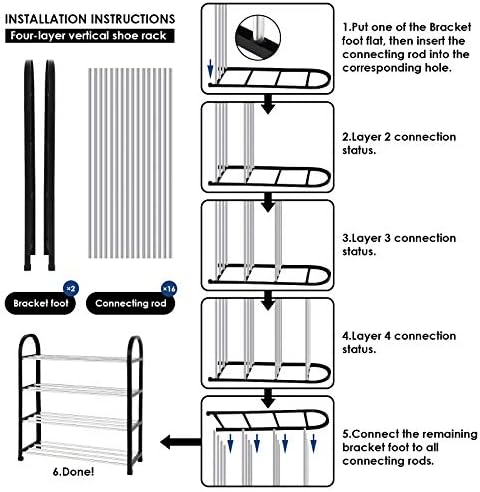 INSTALLATION INSTRUCTIONS

Four-layer vertical shoe rack

×2

Bracket foot

×16

Connecting rod

6.Done!

1.Put one of the Bracket foot flat, then insert the connecting rod into the corresponding hole.

2.Layer 2 connection status.

3.Layer 3 connection status.

4.Layer 4 connection status.

5.Connect the remaining bracket foot to all connecting rods.