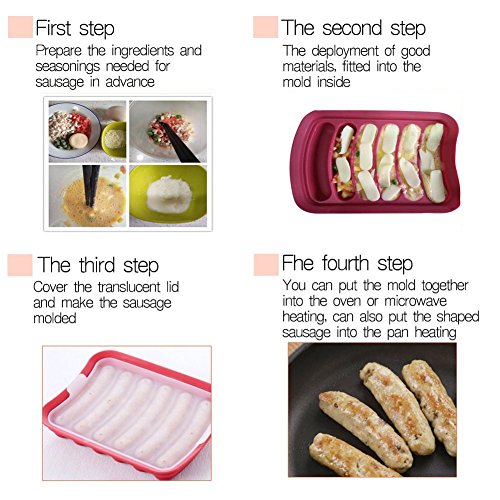 First step
Prepare the ingredients and seasonings needed for sausage in advance

The second step
The deployment of good materials, fitted into the mold inside

The third step
Cover the translucent lid and make the sausage molded

Fhe fourth step
You can put the mold together into the oven or microwave heating, can also put the shaped sausage into the pan heating