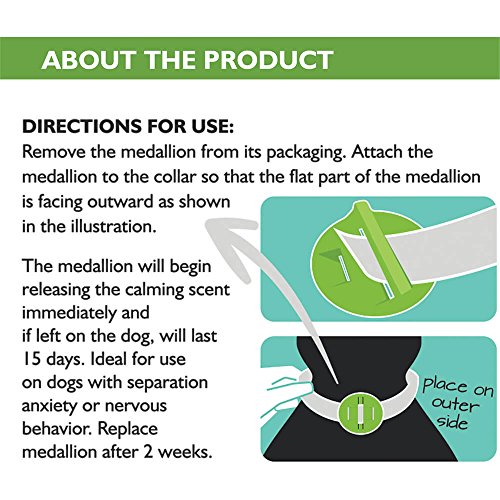 ABOUT THE PRODUCT

DIRECTIONS FOR USE:
Remove the medallion from its packaging. Attach the medallion to the collar so that the flat part of the medallion is facing outward as shown in the illustration.

The medallion will begin releasing the calming scent immediately and
if left on the dog, will last 15 days. Ideal for use on dogs with separation anxiety or nervous behavior. Replace medallion after 2 weeks.

place on outer side