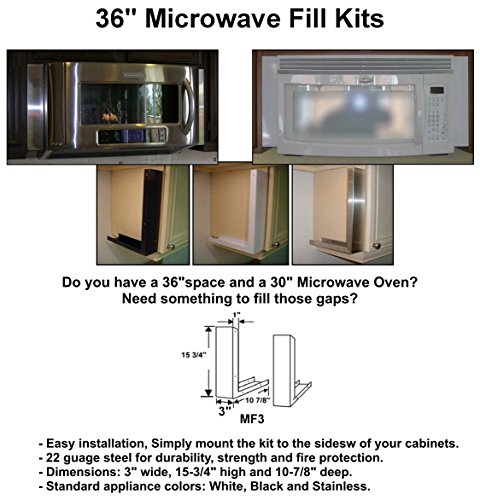 36" Microwave Fill Kits

Do you have a 36"space and a 30" Microwave Oven?
Need something to fill those gaps?

1"
15 3/4"
3"
10 7/8"
MF3

- Easy installation, Simply mount the kit to the sidesw of your cabinets.
- 22 guage steel for durability, strength and fire protection.
- Dimensions: 3" wide, 15-3/4" high and 10-7/8" deep.
- Standard appliance colors: White, Black and Stainless.