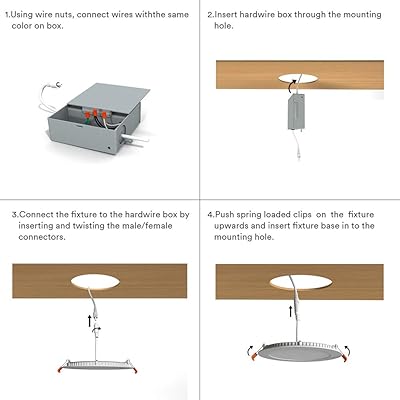 1.Using wire nuts, connect wires withthe same color on box.

2.Insert hardwire box through the mounting hole.

3.Connect the fixture to the hardwire box by inserting and twisting the male/female connectors.

4.Push spring loaded clips on the fixture upwards and insert fixture base in to the mounting hole.