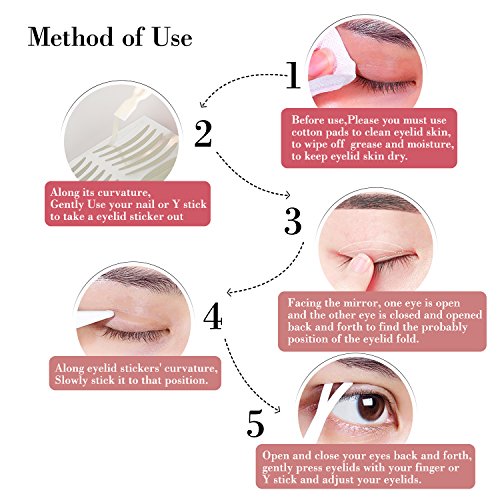 Method of Use

1

Before use,Please you must use cotton pads to clean eyelid skin, to wipe off grease and moisture, to keep eyelid skin dry.

2

Along its curvature, Gently Use your nail or Y stick to take a eyelid sticker out

3

Facing the mirror, one eye is open and the other eye is closed and opened back and forth to find the probably position of the eyelid fold.

4

Along eyelid stickers' curvature, Slowly stick it to that position.

5

Open and close your eyes back and forth, gently press eyelids with your finger or Y stick and adjust your eyelids.