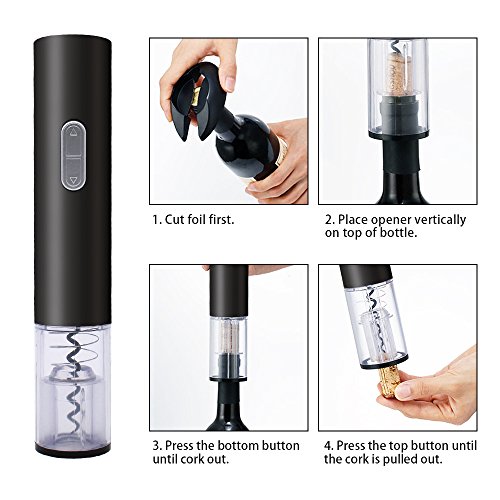 1. Cut foil first.

2. Place opener vertically on top of bottle.

3. Press the bottom button until cork out.

4. Press the top button until the cork is pulled out.