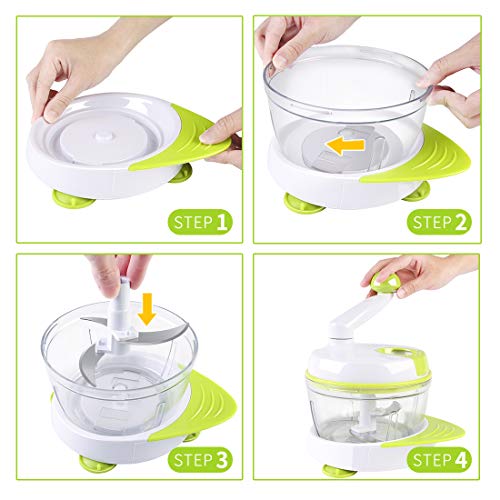 STEP 1

STEP 2

STEP 3

STEP 4