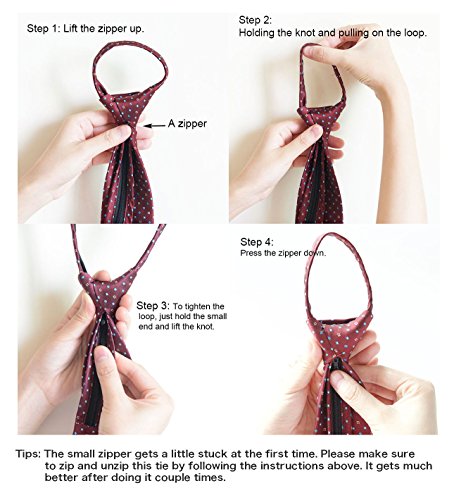 Step 1: Lift the zipper up.

A zipper

Step 2:
Holding the knot and pulling on the loop.

Step 3: To tighten the loop, just hold the small end and lift the knot.

Step 4:
Press the zipper down.

Tips: The small zipper gets a little stuck at the first time. Please make sure to zip and unzip this tie by following the instructions above. It gets much better after doing it couple times.