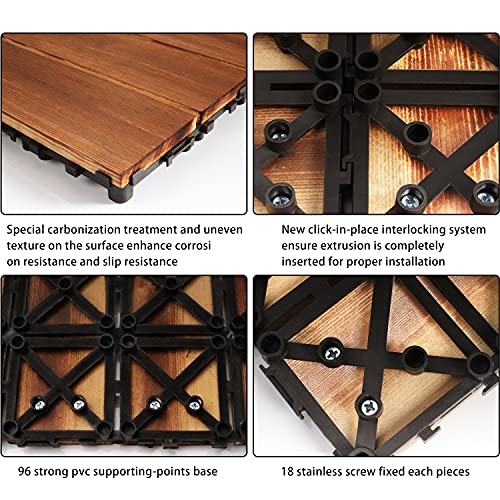 Special carbonization treatment and uneven texture on the surface enhance corrosi on resistance and slip resistance

New click-in-place interlocking system ensure extrusion is completely inserted for proper installation

96 strong pvc supporting-points base

18 stainless screw fixed each pieces