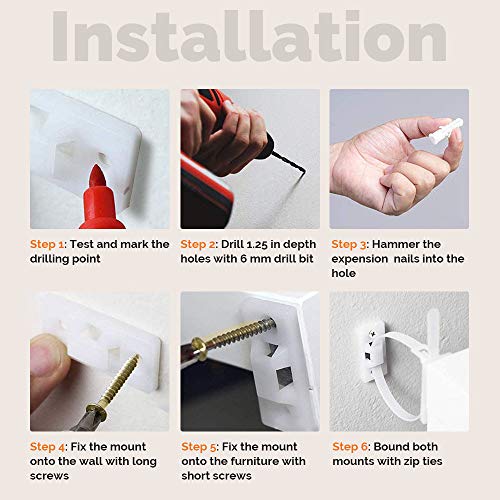 Installation

Step 1: Test and mark the drilling point

Step 2: Drill 1.25 in depth holes with 6 mm drill bit

Step 3: Hammer the expension  nails into the hole

Step 4: Fix the mount onto the wall with long screws

Step 5: Fix the mount onto the furniture with short screws

Step 6: Bound both mounts with zip ties