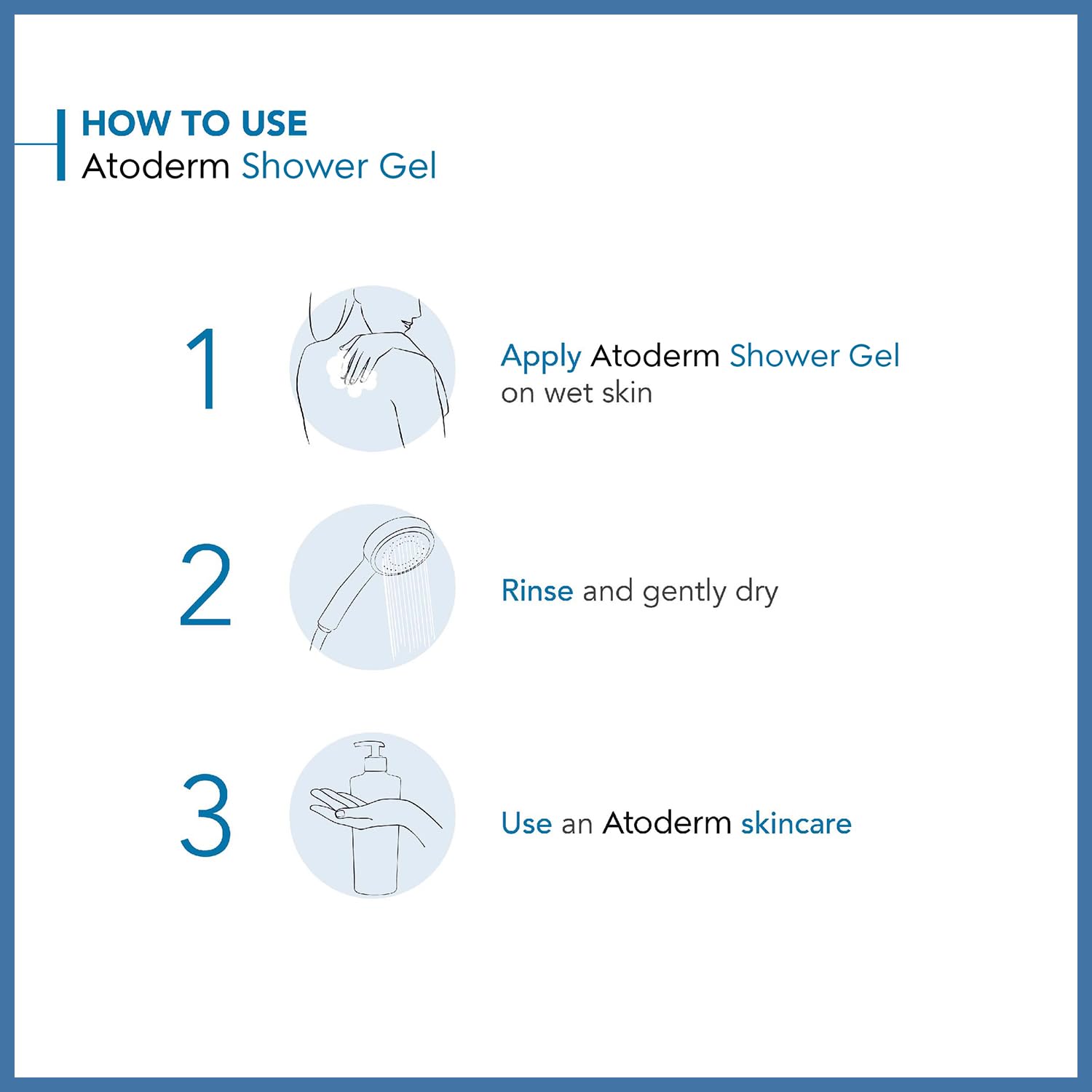 HOW TO USE
Atoderm Shower Gel

1

Apply Atoderm Shower Gel on wet skin

2

Rinse and gently dry

3

Use an Atoderm skincare