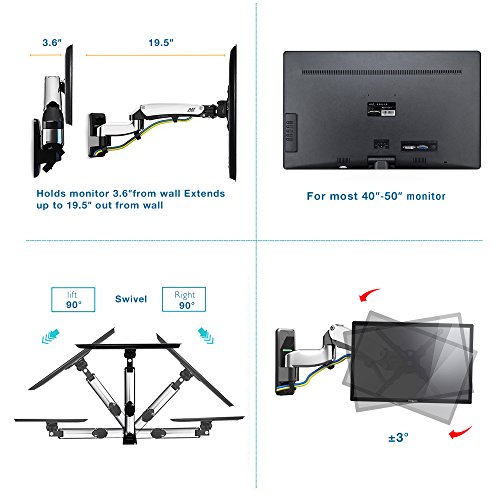 3.6"

19.5"

Holds monitor 3.6"from wall Extends up to 19.5" out from wall

For most 40"-50" monitor

lift
90°

Swivel

Right
90°

±3°