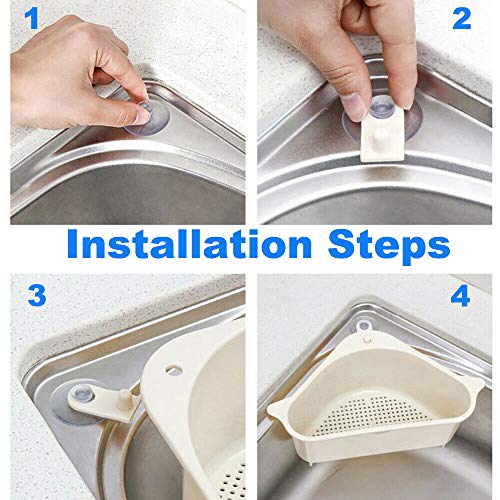 1

2

Installation Steps

3

4