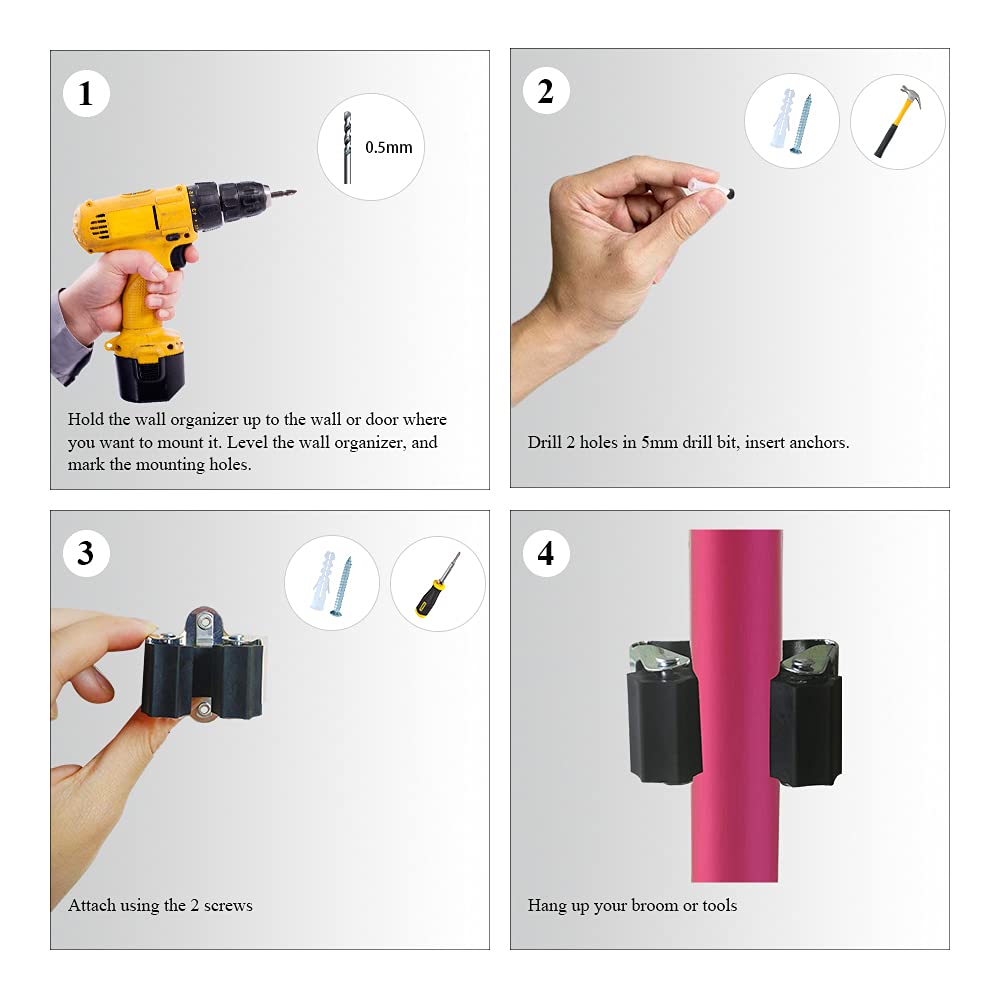 1

0.5mm

Hold the wall organizer up to the wall or door where you want to mount it. Level the wall organizer, and mark the mounting holes.

2

Drill 2 holes in 5mm drill bit, insert anchors.

3

Attach using the 2 screws

4

Hang up your broom or tools