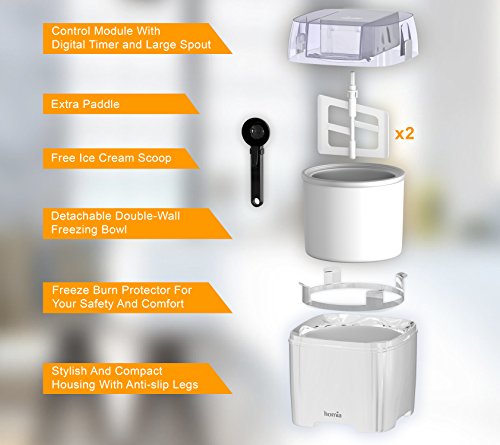 Control Module With Digital Timer and Large Spout

Extra Paddle

x2

Free Ice Cream Scoop

Detachable Double-Wall Freezing Bowl

Freeze Burn Protector For Your Safety And Comfort

Stylish And Compact Housing With Anti-slip Legs

homia