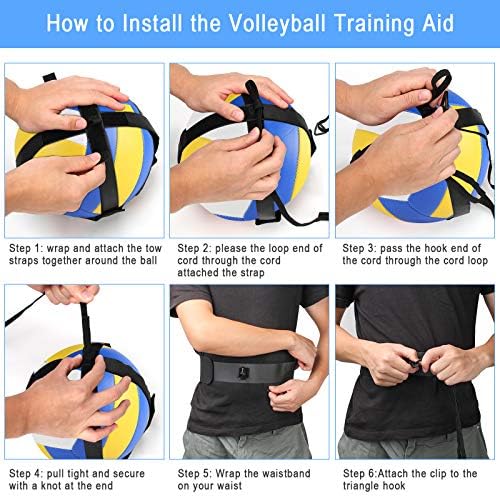 How to Install the Volleyball Training Aid

Step 1: wrap and attach the tow straps together around the ball

Step 2: please the loop end of cord through the cord attached the strap

Step 3: pass the hook end of the cord through the cord loop

Step 4: pull tight and secure with a knot at the end

Step 5: Wrap the waistband on your waist

Step 6:Attach the clip to the triangle hook