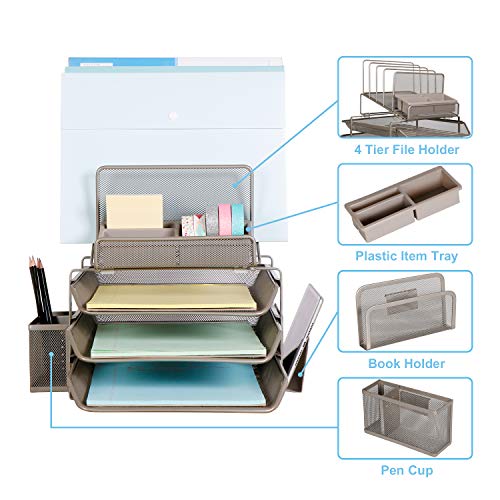 4 Tier File Holder

Plastic Item Tray

Book Holder

Pen Cup