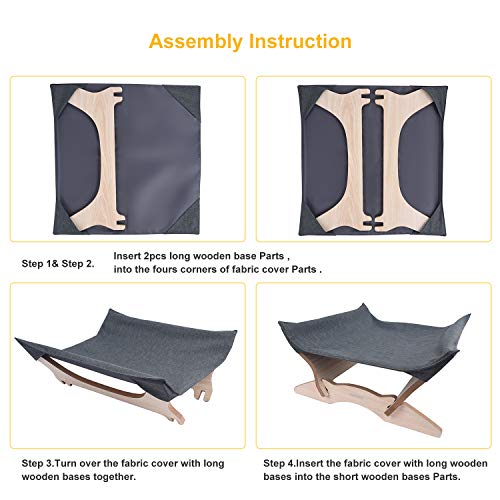 Assembly Instruction

Step 1& Step 2.

Insert 2pcs long wooden base Parts , into the fours corners of fabric cover Parts .

Step 3.Turn over the fabric cover with long wooden bases together.

Step 4.Insert the fabric cover with long wooden bases into the short wooden bases Parts.