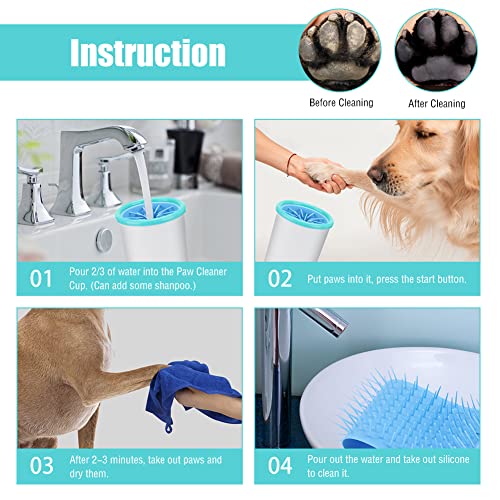 Instruction

Before Cleaning

After Cleaning

01 Pour 2/3 of water into the Paw Cleaner Cup. (Can add some shanpoo.)

02 Put paws into it, press the start button.

03 After 2–3 minutes, take out paws and dry them.

04 Pour out the water and take out silicone to clean it.