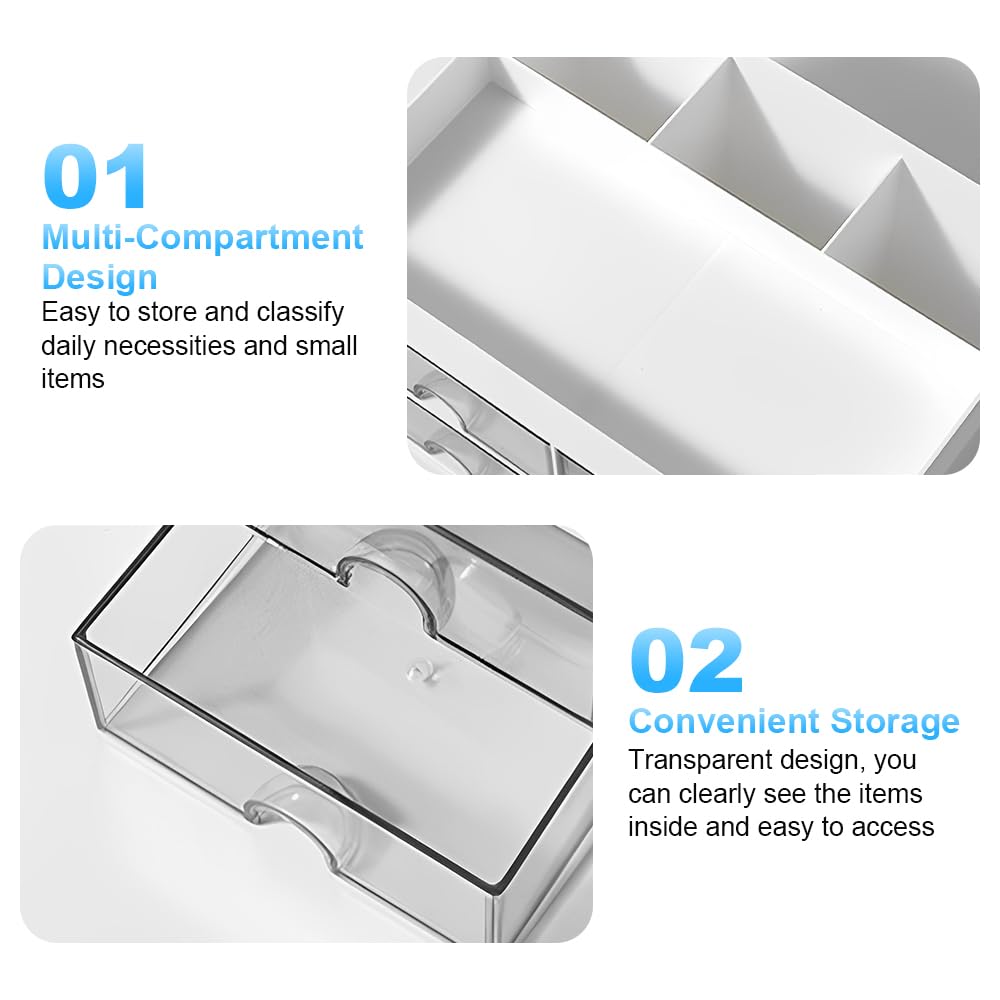 01
Multi-Compartment Design
Easy to store and classify daily necessities and small items

02
Convenient Storage
Transparent design, you can clearly see the items inside and easy to access